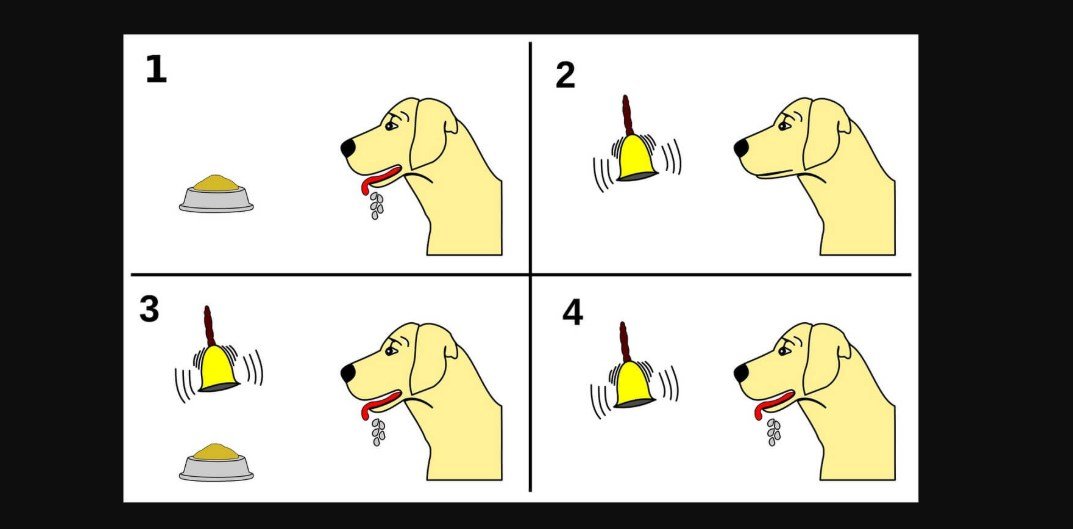 1

2

3

4